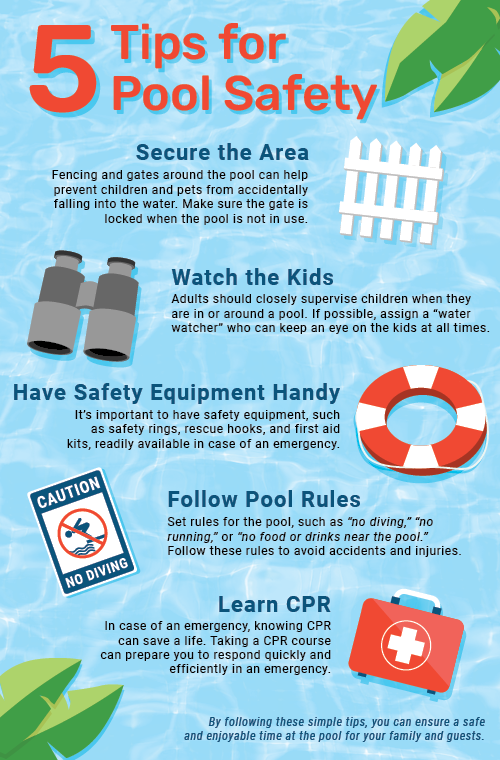 5 Tips for Pool Safety

Secure the Area

Fencing and gates around the pool can help prevent children and pets from accidentally falling into the water. Make sure the gate is locked when the pool is not in use.

Watch the Kids

Adults should closely supervise children when they are in or around a pool. If possible, assign a "water watcher" who can keep an eye on the kids at all times.

Have Safety Equipment Handy

It's important to have safety equipment, such as safety rings, rescue hooks, and first aid kits, readily available in case of an emergency.

CAUTION
NO DIVING

Follow Pool Rules

Set rules for the pool, such as "no diving," "no running," or "no food or drinks near the pool." Follow these rules to avoid accidents and injuries.

Learn CPR

In case of an emergency, knowing CPR can save a life. Taking a CPR course can prepare you to respond quickly and efficiently in an emergency.

By following these simple tips, you can ensure a safe and enjoyable time at the pool for your family and guests.